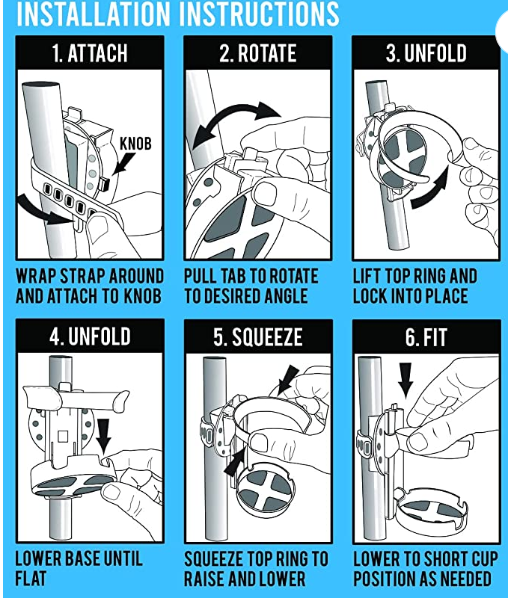 INSTALLATION INSTRUCTIONS

1. ATTACH

KNOB

WRAP STRAP AROUND AND ATTACH TO KNOB

2. ROTATE

PULL TAB TO ROTATE TO DESIRED ANGLE

3. UNFOLD

LIFT TOP RING AND LOCK INTO PLACE

4. UNFOLD

LOWER BASE UNTIL FLAT

5. SQUEEZE

SQUEEZE TOP RING TO RAISE AND LOWER

6. FIT

LOWER TO SHORT CUP POSITION AS NEEDED